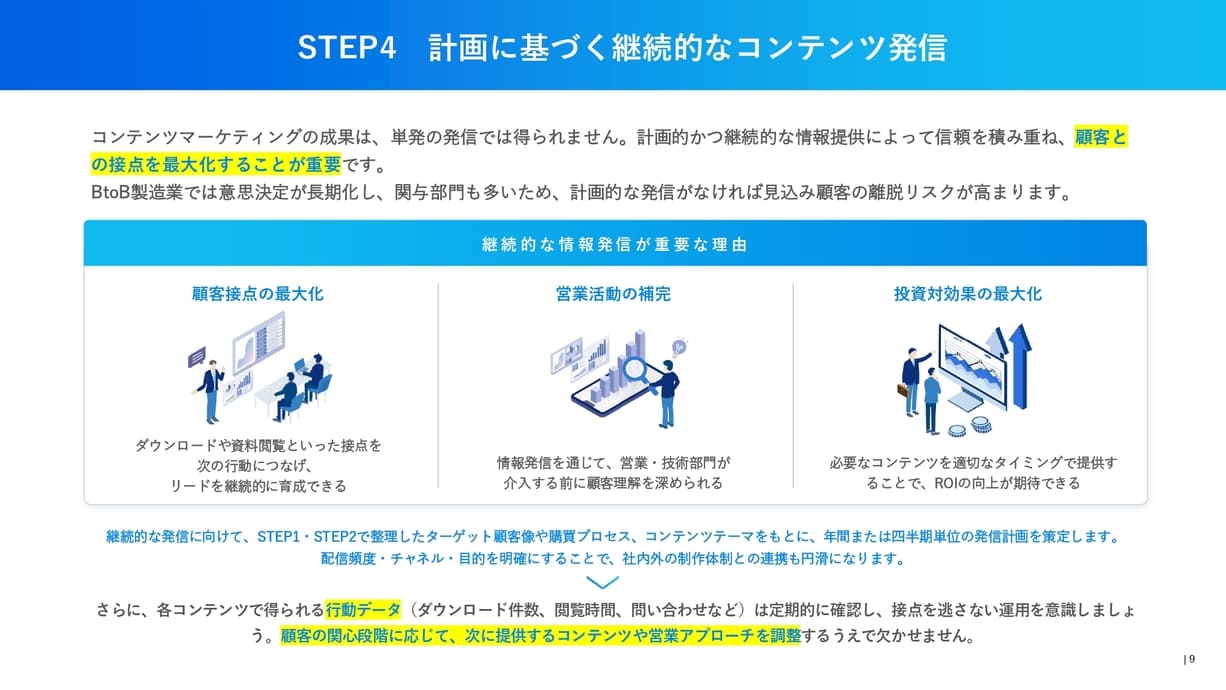 STEP4　計画に基づく継続的なコンテンツ発信

コンテンツマーケティングの成果は、単発の発信では得られません。計画的かつ継続的な情報提供によって信頼を積み重ね、顧客との接点を最大化することが重要です。
BtoB製造業では意思決定が長期化し、関与部門も多いため、計画的な発信がなければ見込み顧客の離脱リスクが高まります。

継続的な情報発信が重要な理由

顧客接点の最大化

ダウンロードや資料閲覧といった接点を次の行動につなげ、リードを継続的に育成できる

営業活動の補完

情報発信を通じて、営業・技術部門が介入する前に顧客理解を深められる

投資対効果の最大化

必要なコンテンツを適切なタイミングで提供することで、ROIの向上が期待できる

継続的な発信に向けて、STEP1・STEP2で整理したターゲット顧客像や購買プロセス、コンテンツテーマをもとに、年間または四半期単位の発信計画を策定します。
配信頻度・チャネル・目的を明確にすることで、社内外の制作体制との連携も円滑になります。

さらに、各コンテンツで得られる行動データ（ダウンロード件数、閲覧時間、問い合わせなど）は定期的に確認し、接点を逃さない運用を意識しましょう。顧客の関心段階に応じて、次に提供するコンテンツや営業アプローチを調整するうえで欠かせません。

| 9